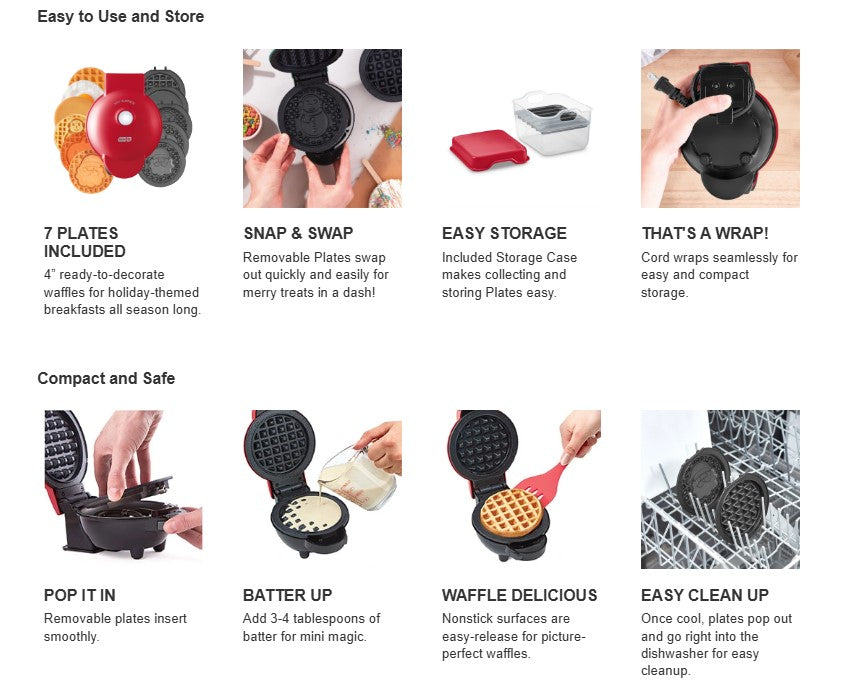 Easy to Use and Store

7 PLATES INCLUDED
4" ready-to-decorate waffles for holiday-themed breakfasts all season long.

SNAP & SWAP
Removable Plates swap out quickly and easily for merry treats in a dash!

EASY STORAGE
Included Storage Case makes collecting and storing Plates easy.

THAT'S A WRAP!
Cord wraps seamlessly for easy and compact storage.

Compact and Safe

POP IT IN
Removable plates insert smoothly.

BATTER UP
Add 3-4 tablespoons of batter for mini magic.

WAFFLE DELICIOUS
Nonstick surfaces are easy-release for picture-perfect waffles.

EASY CLEAN UP
Once cool, plates pop out and go right into the dishwasher for easy cleanup.